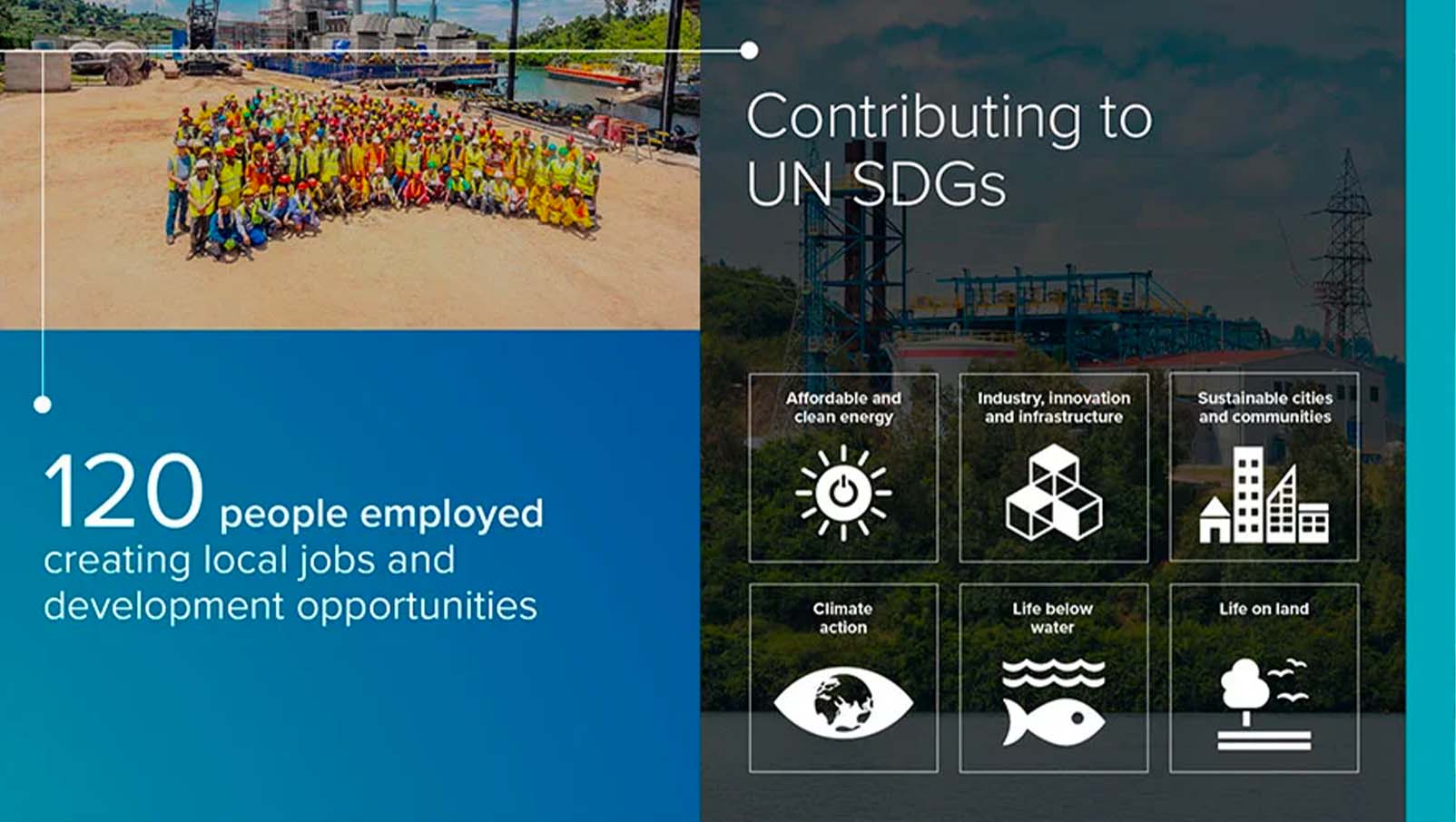 120 people employed creating local jobs and development opportunities

Contributing to UN SDGs

Affordable and clean energy

Industry, innovation and infrastructure

Sustainable cities and communities

Climate action

Life below water

Life on land